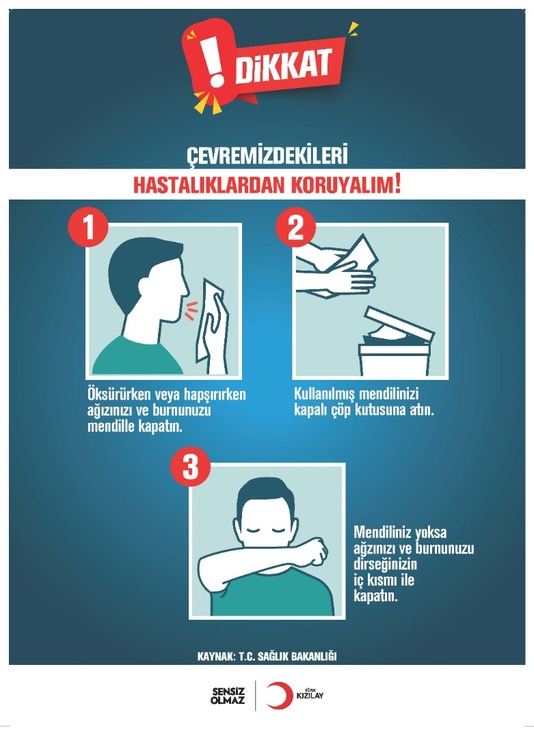 ! DİKKAT

ÇEVREMİZDEKİLERİ
HASTALIKLARDAN KORUYALIM!

1

Öksürürken veya hapşırırken ağzınızı ve burnunuzu mendille kapatın.

2

Kullanılmış mendilinizi kapalı çöp kutusuna atın.

3

Mendiliniz yoksa ağzınızı ve burnunuzu dirseğinizin iç kısmı ile kapatın.

KAYNAK: T.C. SAĞLIK BAKANLIĞI

SENSİZ OLMAZ

TÜRK KIZILAY